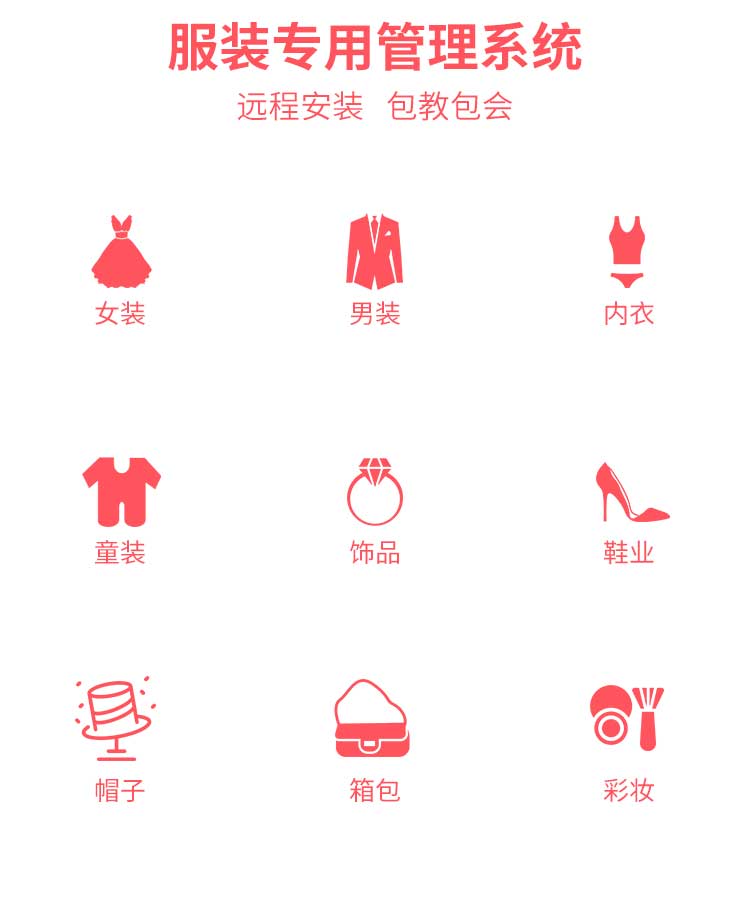 服装专用管理系统

远程安装 包教包会

女装

男装

内衣

童装

饰品

鞋业

帽子

箱包

彩妆