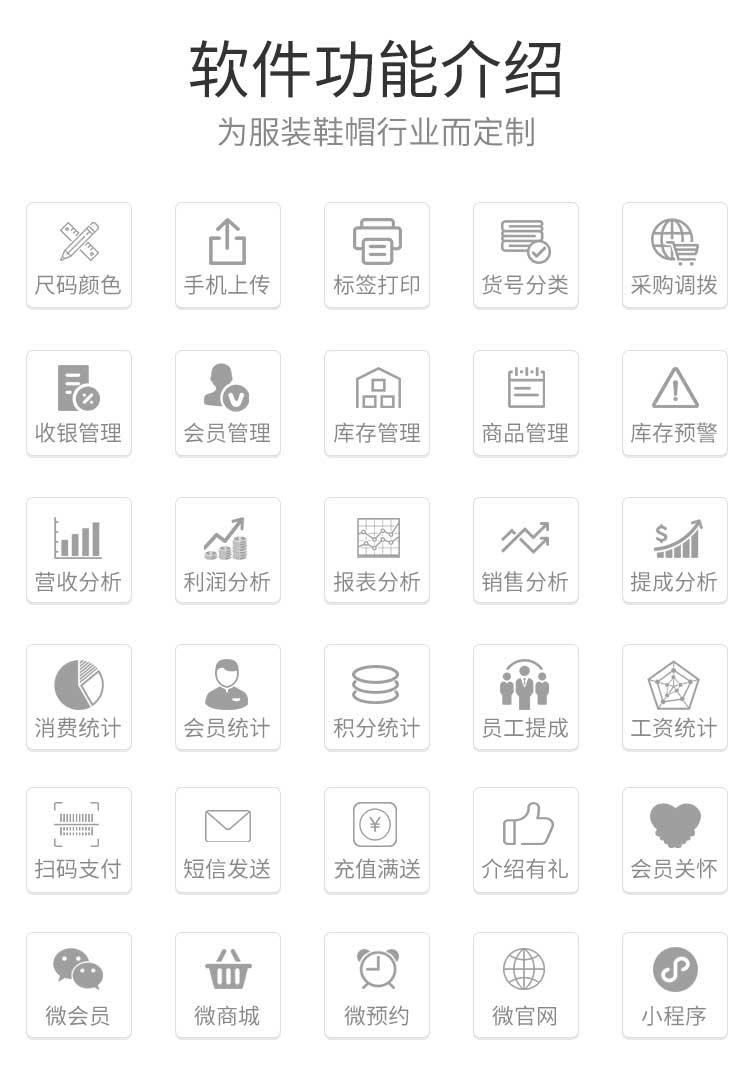 软件功能介绍
为服装鞋帽行业而定制

尺码颜色

手机上传

标签打印

货号分类

采购调拨

收银管理

会员管理

库存管理

商品管理

库存预警

营收分析

利润分析

报表分析

销售分析

提成分析

消费统计

会员统计

积分统计

员工提成

工资统计

扫码支付

短信发送

充值满送

介绍有礼

会员关怀

微会员

微商城

微预约

微官网

小程序